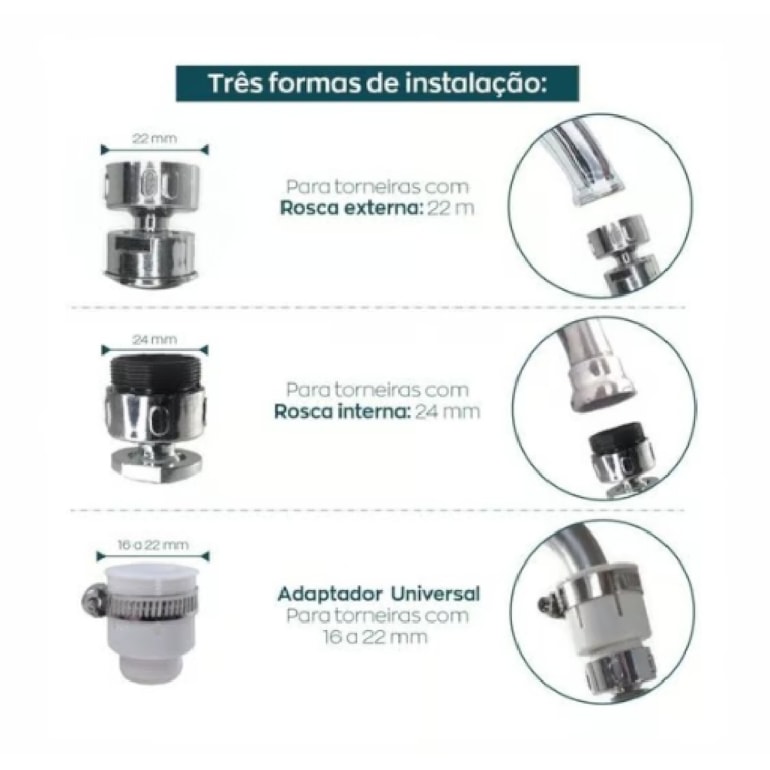 Três formas de instalação:

22 mm

Para torneiras com
Rosca externa: 22 m

24 mm

Para torneiras com
Rosca interna: 24 mm

16 a 22 mm

Adaptador Universal
Para torneiras com
16 a 22 mm