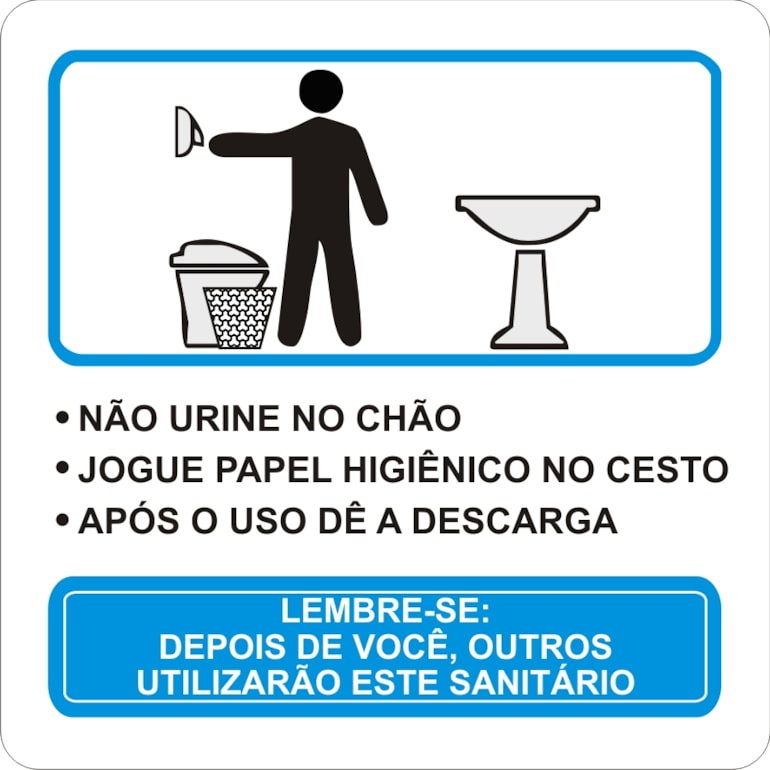 • NÃO URINE NO CHÃO
• JOGUE PAPEL HIGIÊNICO NO CESTO
• APÓS O USO DÊ A DESCARGA

LEMBRE-SE:
DEPOIS DE VOCÊ, OUTROS
UTILIZARÃO ESTE SANITÁRIO